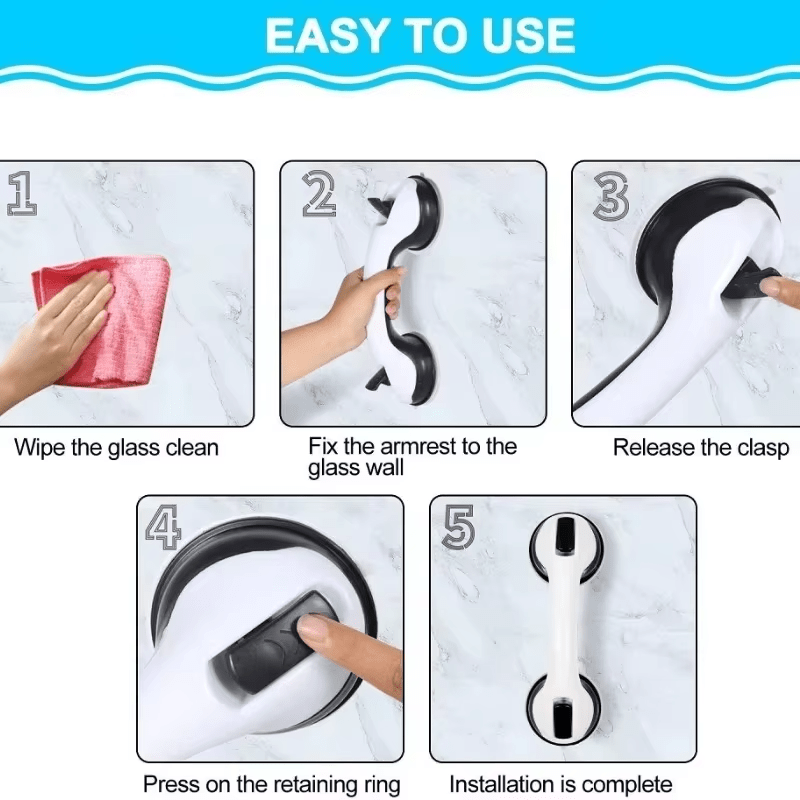 EASY TO USE

1

Wipe the glass clean

2

Fix the armrest to the glass wall

3

Release the clasp

4

Press on the retaining ring

5

Installation is complete